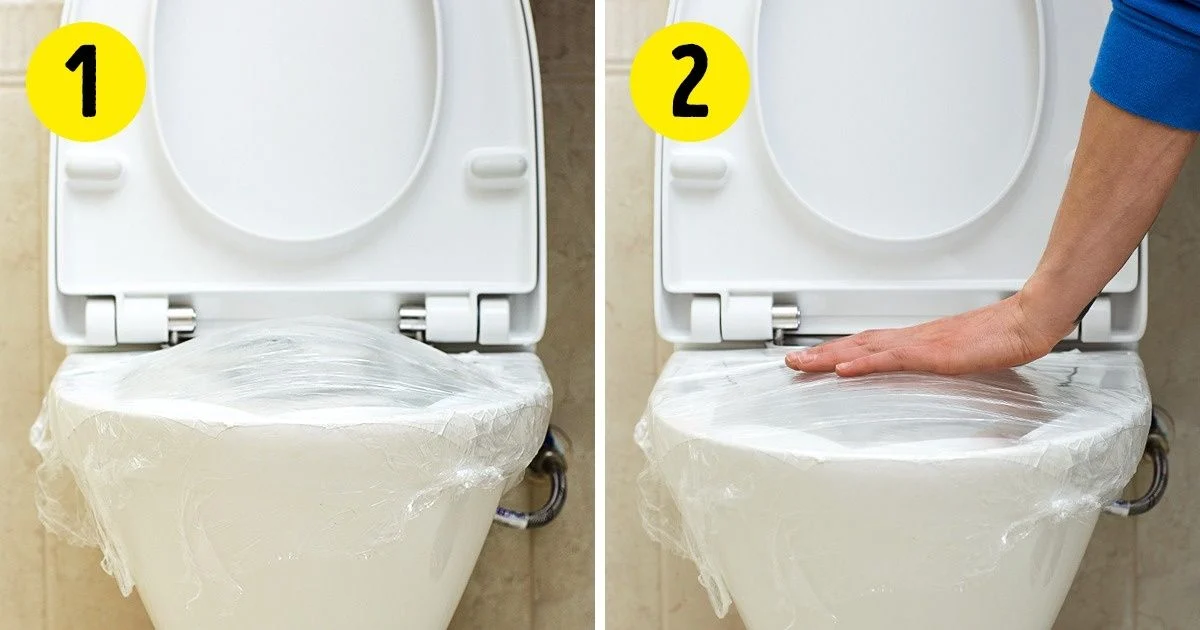 1

2